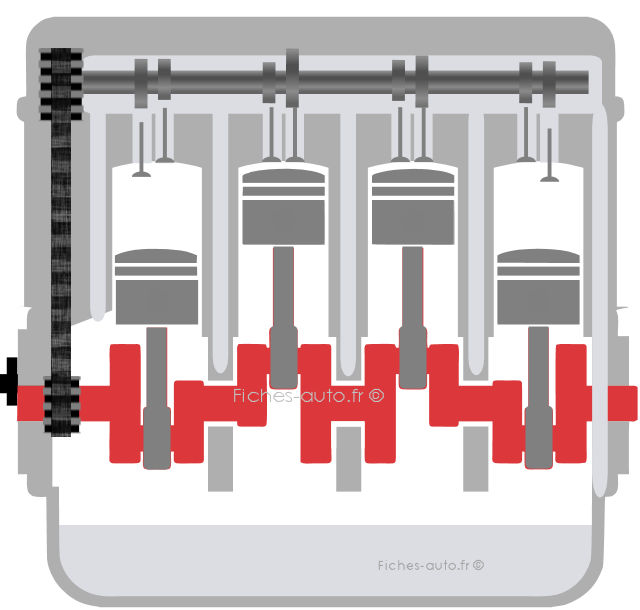 Fiches-auto.fr ©

Fiches-auto.fr ©