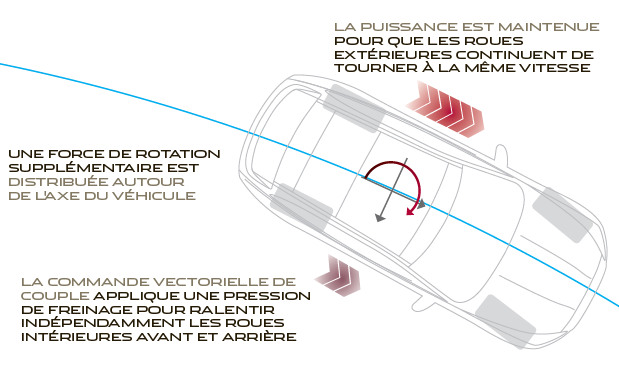 LA PUISSANCE EST MAINTENUE POUR QUE LES ROUES EXTÉRIEURES CONTINUENT DE TOURNER À LA MÊME VITESSE

UNE FORCE DE ROTATION SUPPLÉMENTAIRE EST DISTRIBUÉE AUTOUR DE L'AXE DU VÉHICULE

LA COMMANDE VECTORIELLE DE COUPLE APPLIQUE UNE PRESSION DE FREINAGE POUR RALENTIR INDÉPENDAMMENT LES ROUES INTÉRIEURES AVANT ET ARRIÈRE