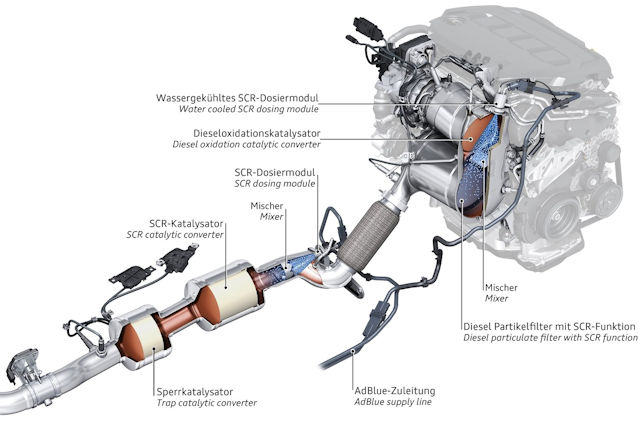 Wassergekühltes SCR-Dosiermodul
Water cooled SCR dosing module

Dieseloxidationskatalysator
Diesel oxidation catalytic converter

SCR-Dosiermodul
SCR dosing module

Mischer
Mixer

SCR-Katalysator
SCR catalytic converter

Mischer
Mixer

Diesel Partikelfilter mit SCR-Funktion
Diesel particulate filter with SCR function

Sperrkatalysator
Trap catalytic converter

AdBlue-Zuleitung
AdBlue supply line