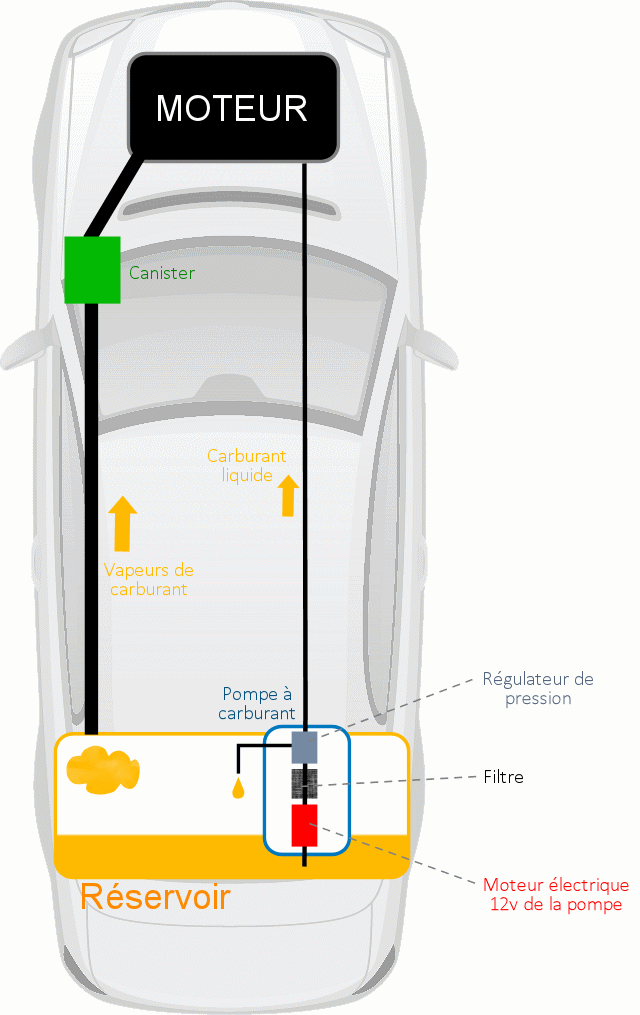 MOTEUR

Canister

Carburant liquide

Vapeurs de carburant

Pompe à carburant

Régulateur de pression

Filtre

Moteur électrique 12v de la pompe

Réservoir