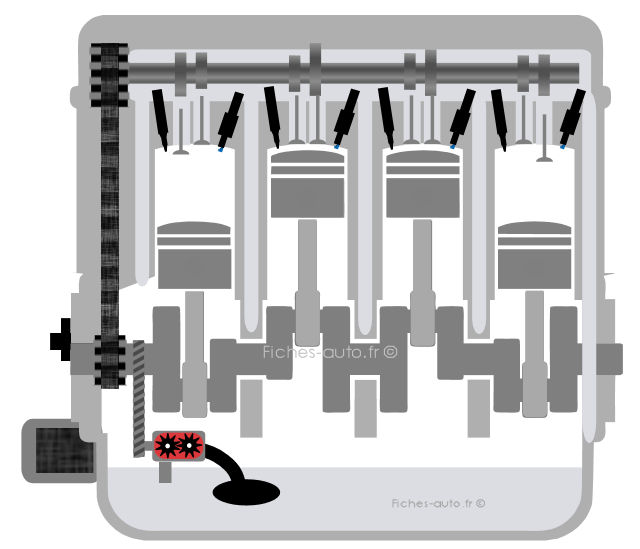 Fiches-auto.fr ©

Fiches-auto.fr ©