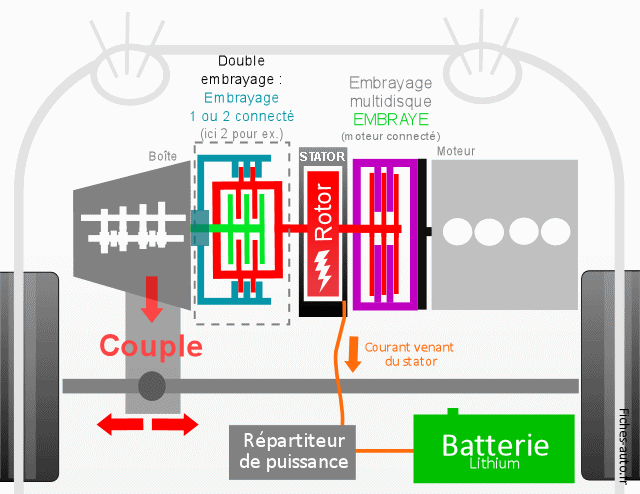 Double embrayage :
Embrayage
1 ou 2 connecté
(ici 2 pour ex.)

Embrayage multidisque
EMBRAYE
(moteur connecté)

Boîte

STATOR

Rotor

Moteur

Couple

Courant venant du stator

Répartiteur de puissance

Batterie
Lithium

Fiches-auto.fr