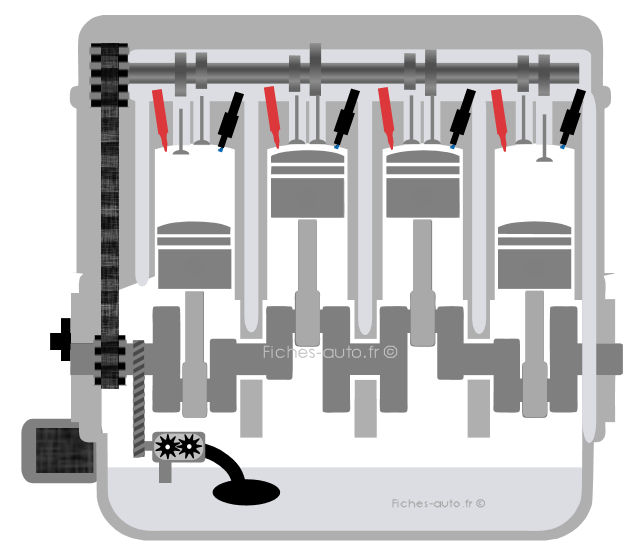 Fiches-auto.fr ©

Fiches-auto.fr ©