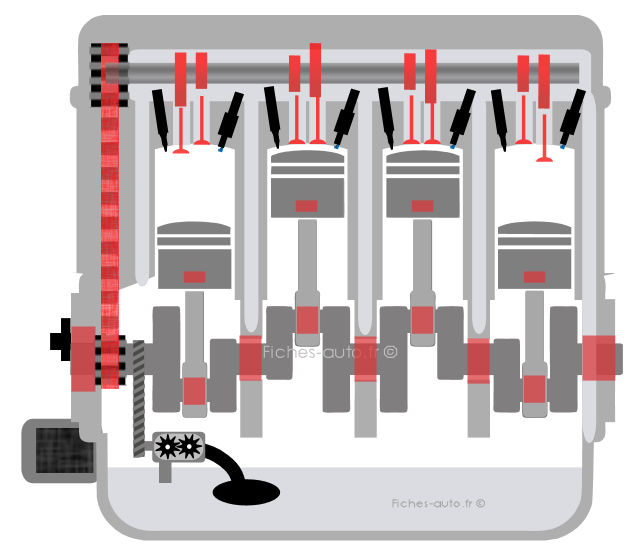 Fiches-auto.fr ©

Fiches-auto.fr ©