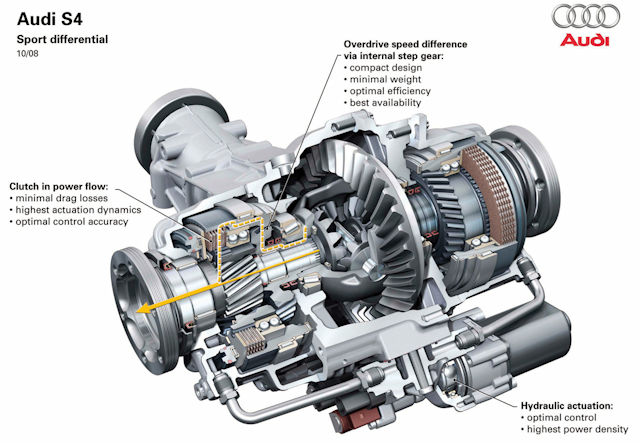 Audi S4
Sport differential
10/08

Audi

Overdrive speed difference via internal step gear:
• compact design
• minimal weight
• optimal efficiency
• best availability

Clutch in power flow:
• minimal drag losses
• highest actuation dynamics
• optimal control accuracy

Hydraulic actuation:
• optimal control
• highest power density