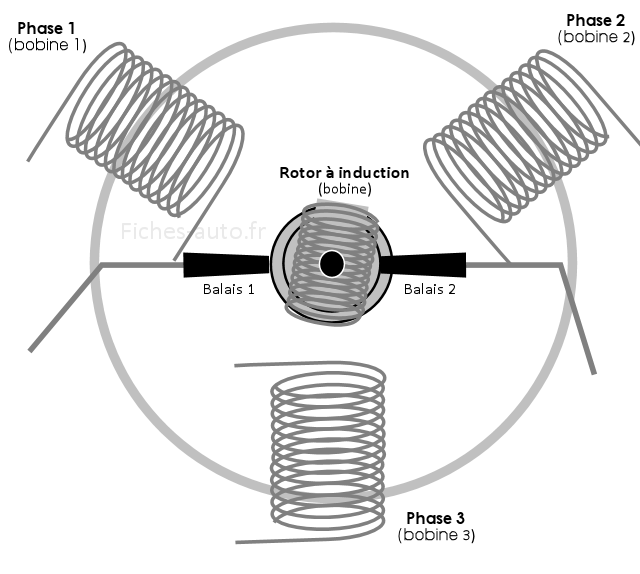 Phase 1
(bobine 1)

Phase 2
(bobine 2)

Rotor à induction
(bobine)

Fiches-auto.fr

Balais 1

Balais 2

Phase 3
(bobine 3)