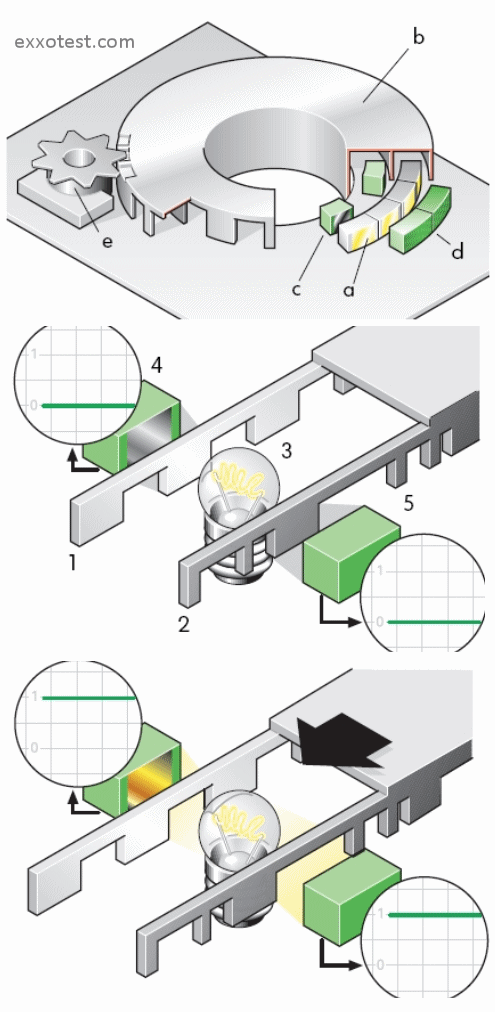 exxotest.com

b

e

c

a

d

1

0

4

3

5

1

2

1

0

1

0

1

0