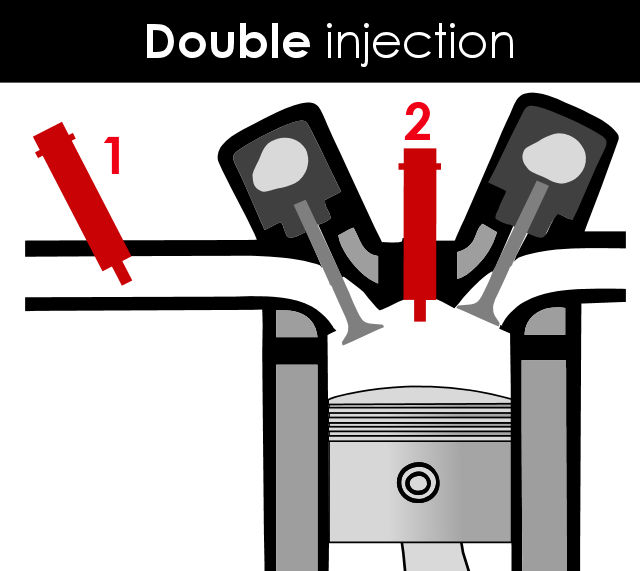 Double injection

1

2