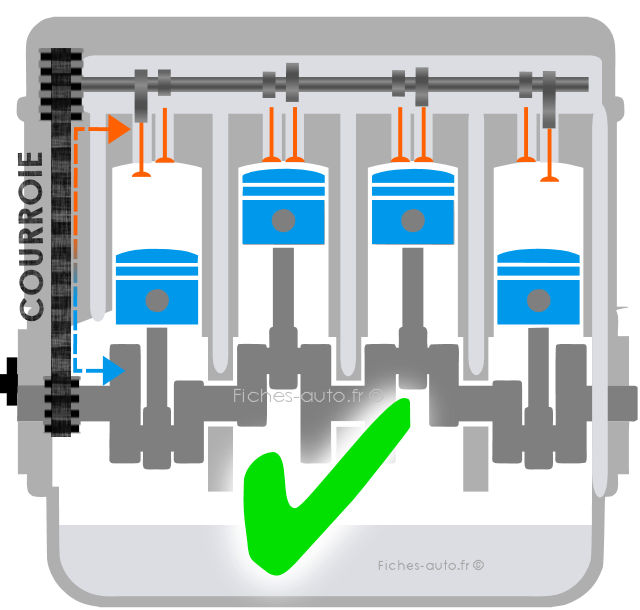 COURROIE

Fiches-auto.fr ©

Fiches-auto.fr ©