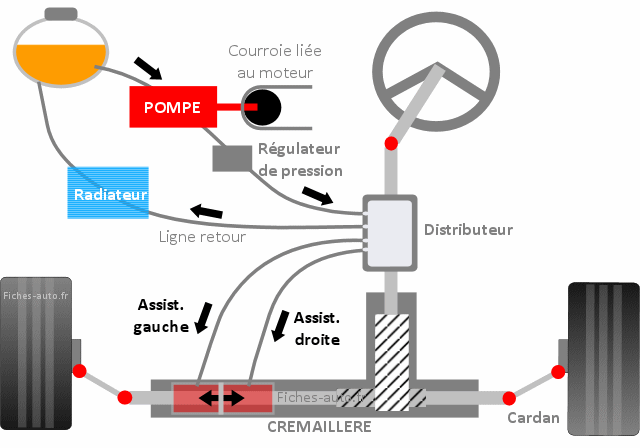 Courroie liée au moteur

POMPE

Régulateur de pression

Radiateur

Ligne retour

Distributeur

Fiches-auto.fr

Assist. gauche

Assist. droite

Fiches-auto.fr

CREMAILLERE

Cardan