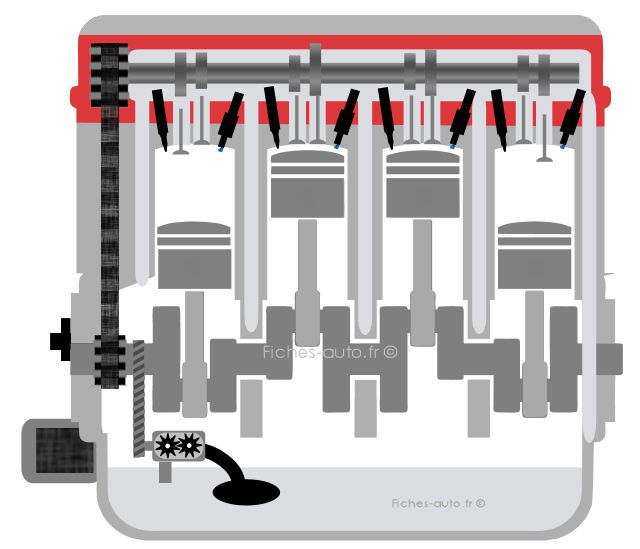 Fiches-auto.fr ©

Fiches-auto.fr ©