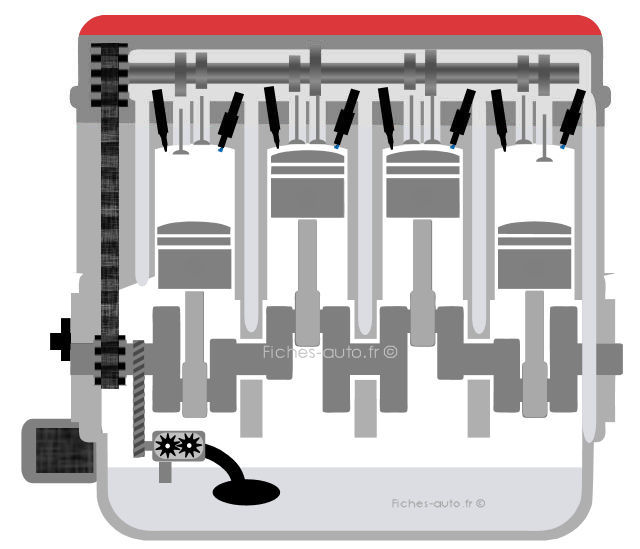 Fiches-auto.fr ©

Fiches-auto.fr ©