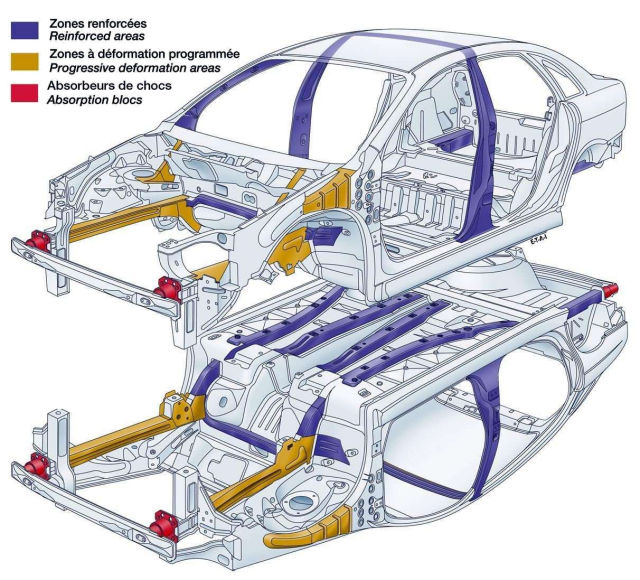 Zones renforcées
Reinforced areas

Zones à déformation programmée
Progressive deformation areas

Absorbeurs de chocs
Absorption blocs

E.T.A.I