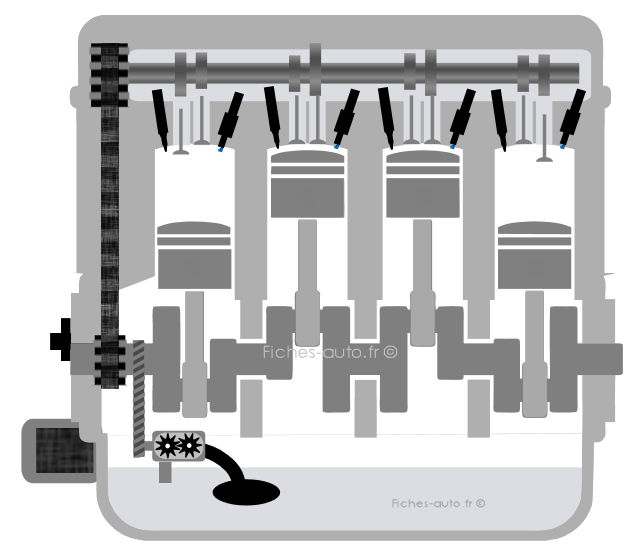 Fiches-auto.fr ©

Fiches-auto.fr ©