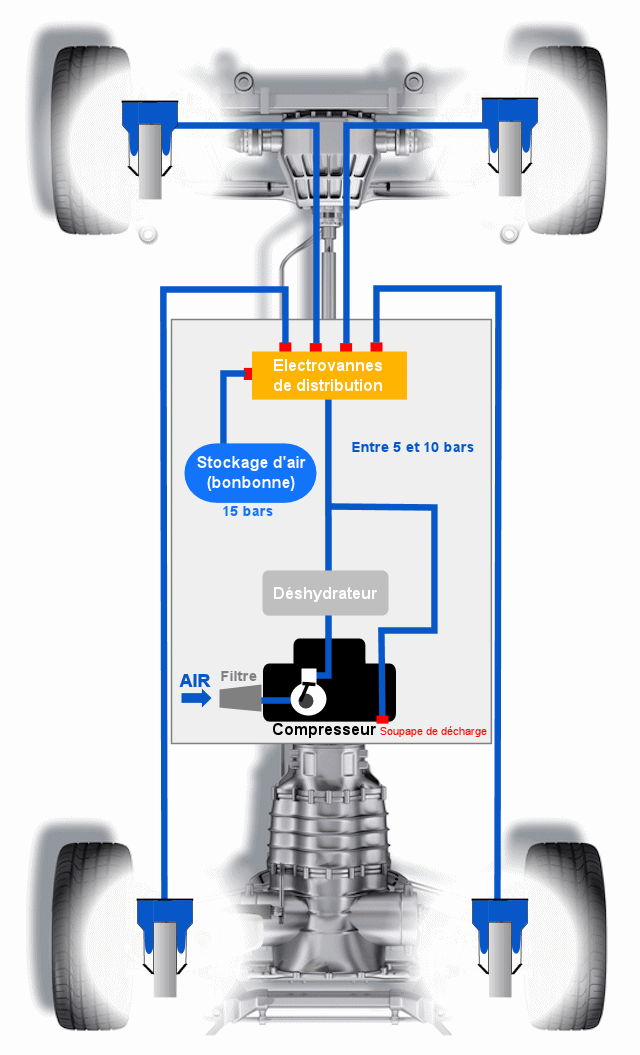 Electrovannes de distribution

Entre 5 et 10 bars

Stockage d'air (bonbonne)

15 bars

Déshydrateur

AIR

Filtre

Compresseur

Soupape de décharge