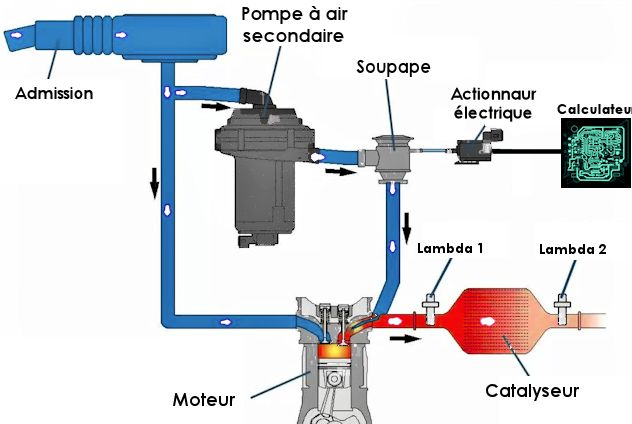 Pompe à air secondaire

Admission

Soupape

Actionnaur électrique

Calculateu

Lambda 1

Lambda 2

Moteur

Catalyseur