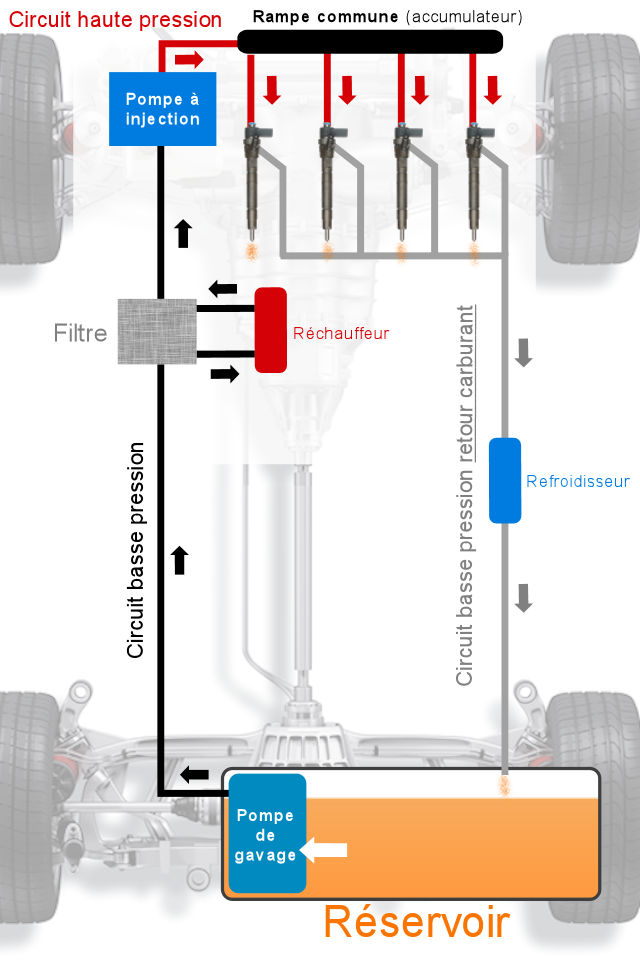 Circuit haute pression

Rampe commune (accumulateur)

Pompe à injection

Filtre

Réchauffeur

Circuit basse pression

Circuit basse pression retour carburant

Refroidisseur

Pompe de gavage

Réservoir