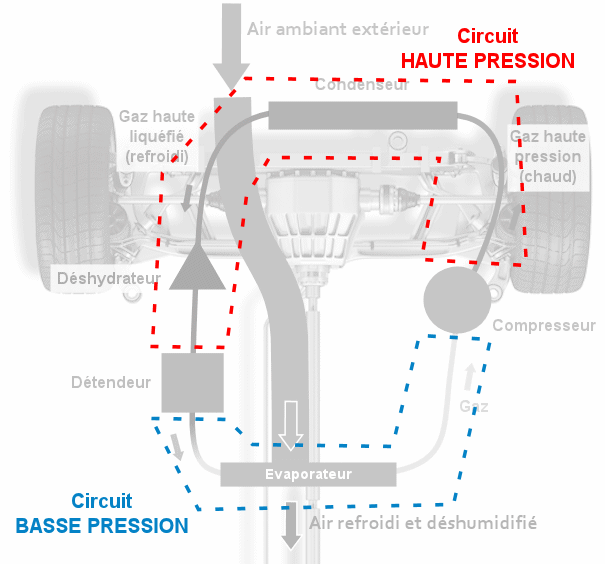 Air ambiant extérieur

Circuit
HAUTE PRESSION

Condenseur

Gaz haute liquéfié (refroidi)

Gaz haute pression (chaud)

Déshydrateur

Compresseur

Détendeur

Gaz

Evaporateur

Circuit
BASSE PRESSION

Air refroidi et déshumidifié