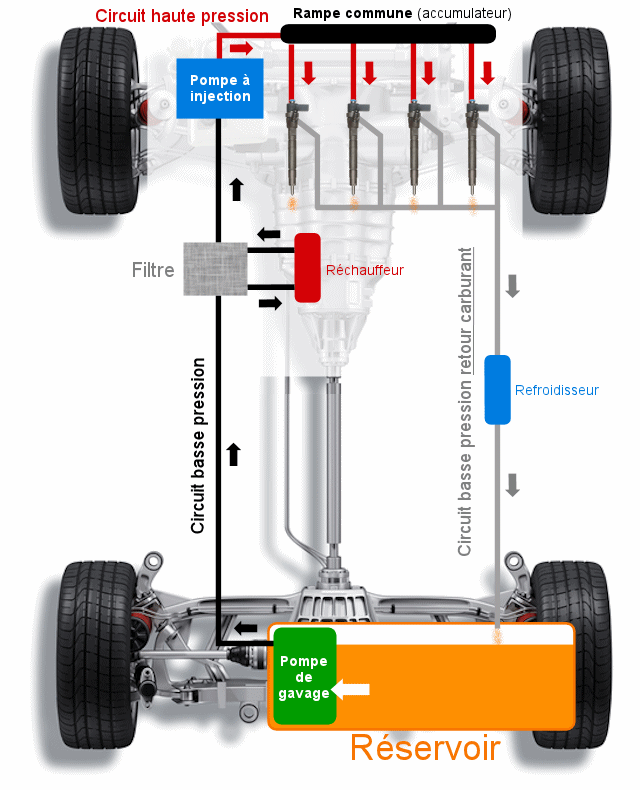 Circuit haute pression

Rampe commune (accumulateur)

Pompe à injection

Filtre

Réchauffeur

Circuit basse pression

Circuit basse pression retour carburant

Refroidisseur

Pompe de gavage

Réservoir