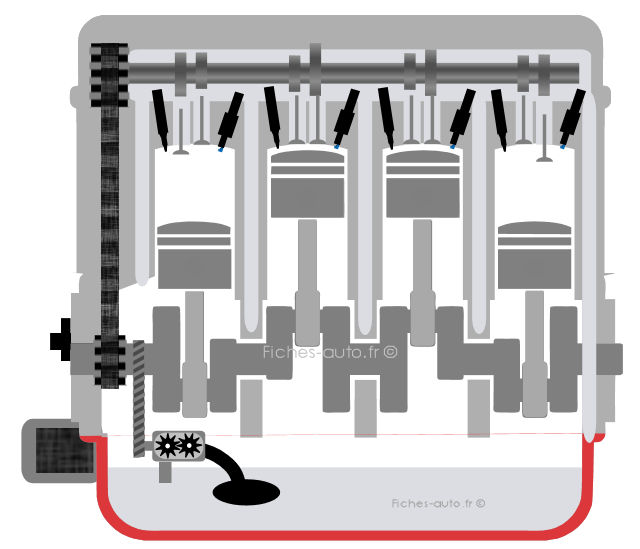 Fiches-auto.fr ©

Fiches-auto.fr ©