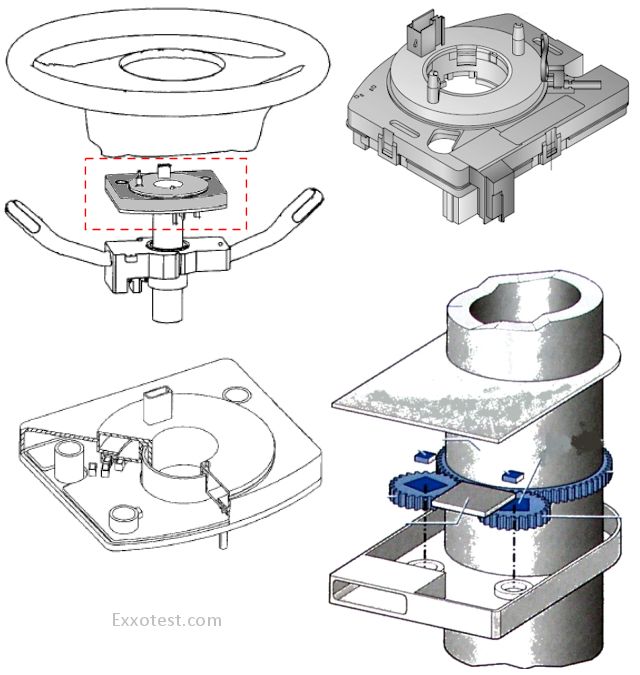 Exxotest.com