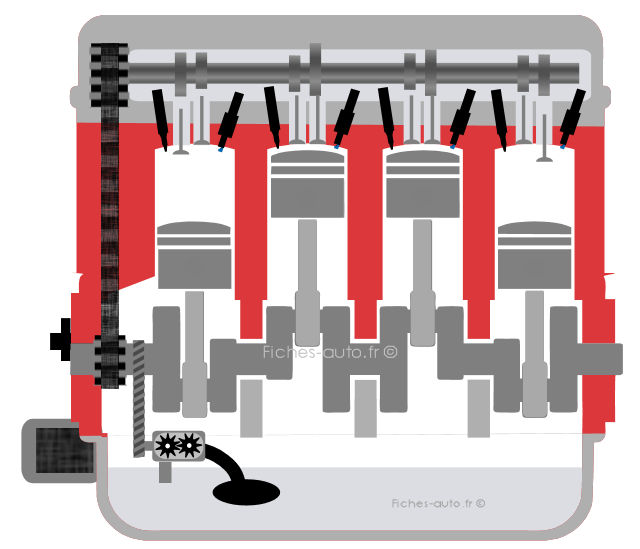 Fiches-auto.fr ©

Fiches-auto.fr ©