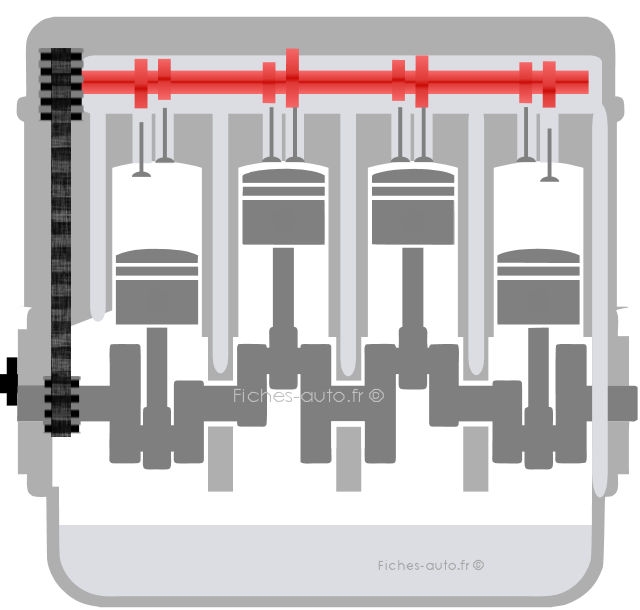 Fiches-auto.fr ©

Fiches-auto.fr ©