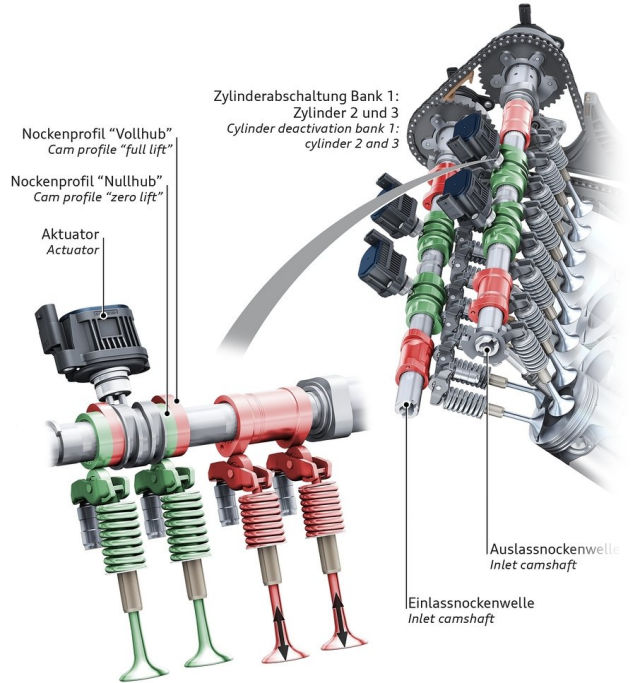 Zylinderabschaltung Bank 1:
Zylinder 2 und 3
Cylinder deactivation bank 1:
cylinder 2 and 3

Nockenprofil "Vollhub"
Cam profile "full lift"

Nockenprofil "Nullhub"
Cam profile "zero lift"

Aktuator
Actuator

Auslassnockenwelle
Inlet camshaft

Einlassnockenwelle
Inlet camshaft