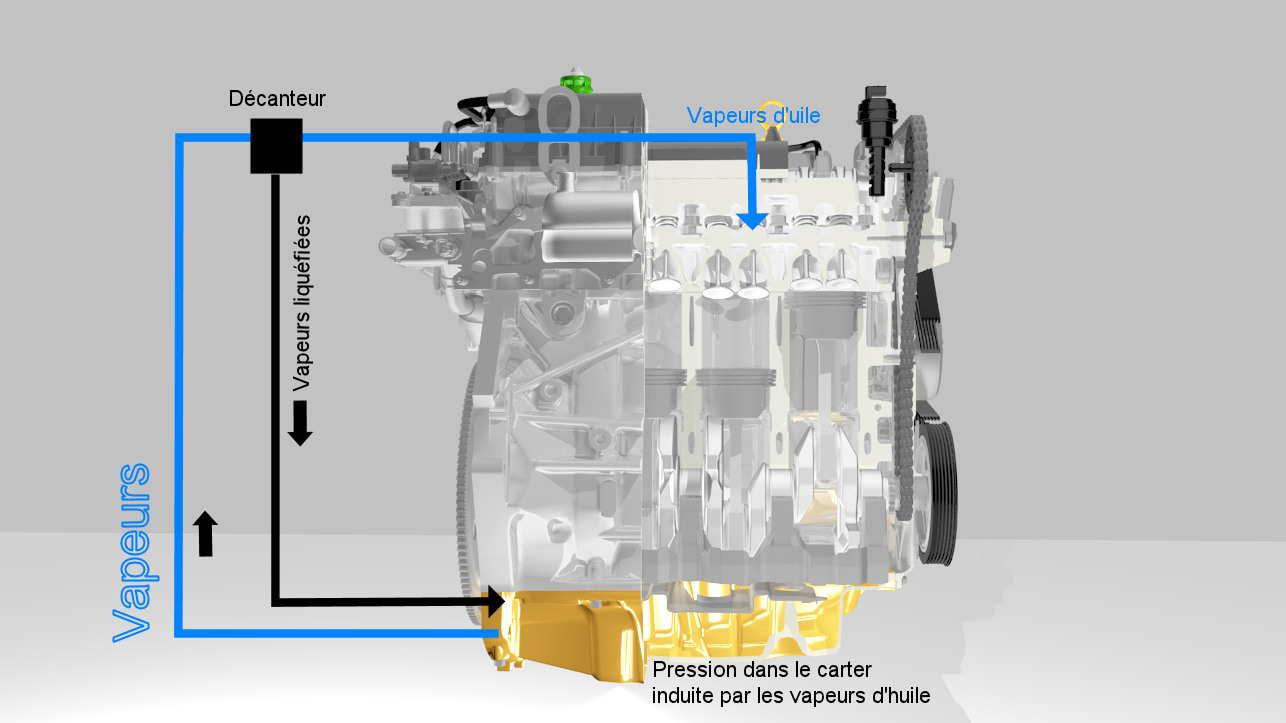 Décanteur

Vapeurs d'uile

Vapeurs liquéfiées

Vapeurs

Pression dans le carter induite par les vapeurs d'huile