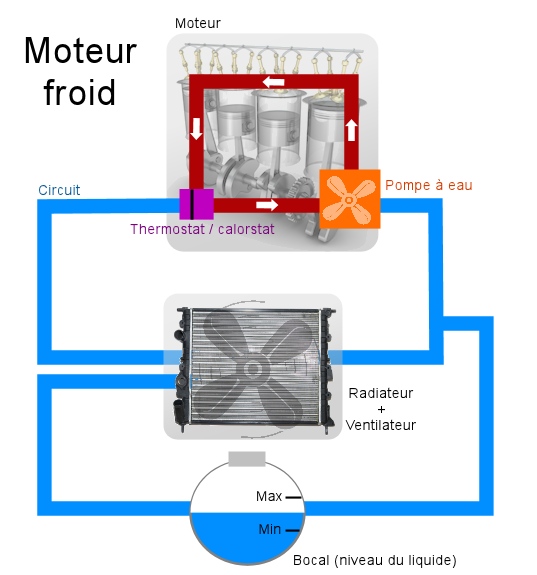 Moteur froid

Moteur

Circuit

Pompe à eau

Thermostat / calorstat

Radiateur
+
Ventilateur

Max

Min

Bocal (niveau du liquide)