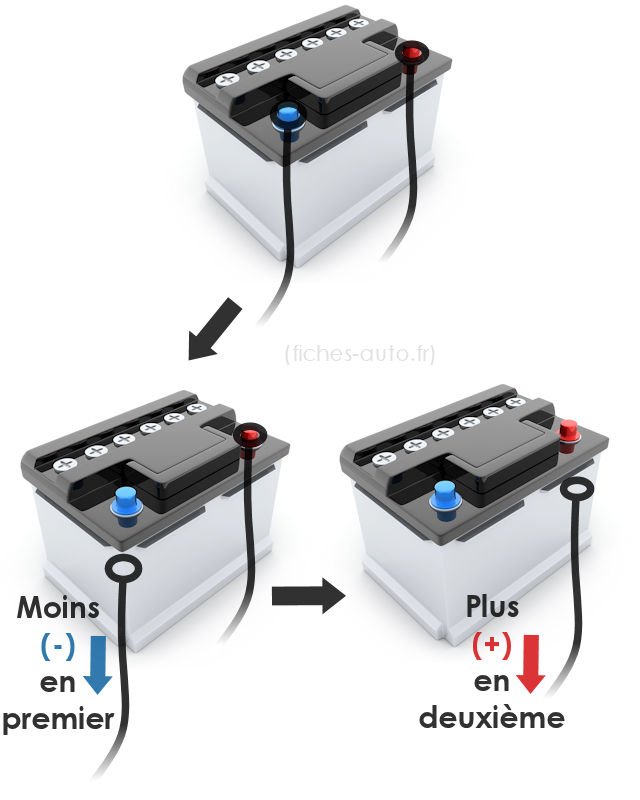 (fiches-auto.fr)

Moins
(-)
en
premier

Plus
(+)
en
deuxième